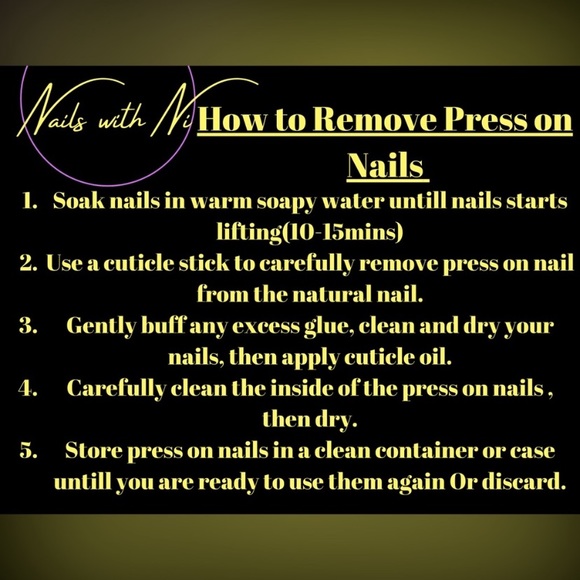 Nails with Ni

How to Remove Press on Nails

1. Soak nails in warm soapy water untill nails starts lifting(10-15mins)
2. Use a cuticle stick to carefully remove press on nail from the natural nail.
3. Gently buff any excess glue, clean and dry your nails, then apply cuticle oil.
4. Carefully clean the inside of the press on nails , then dry.
5. Store press on nails in a clean container or case untill you are ready to use them again Or discard.